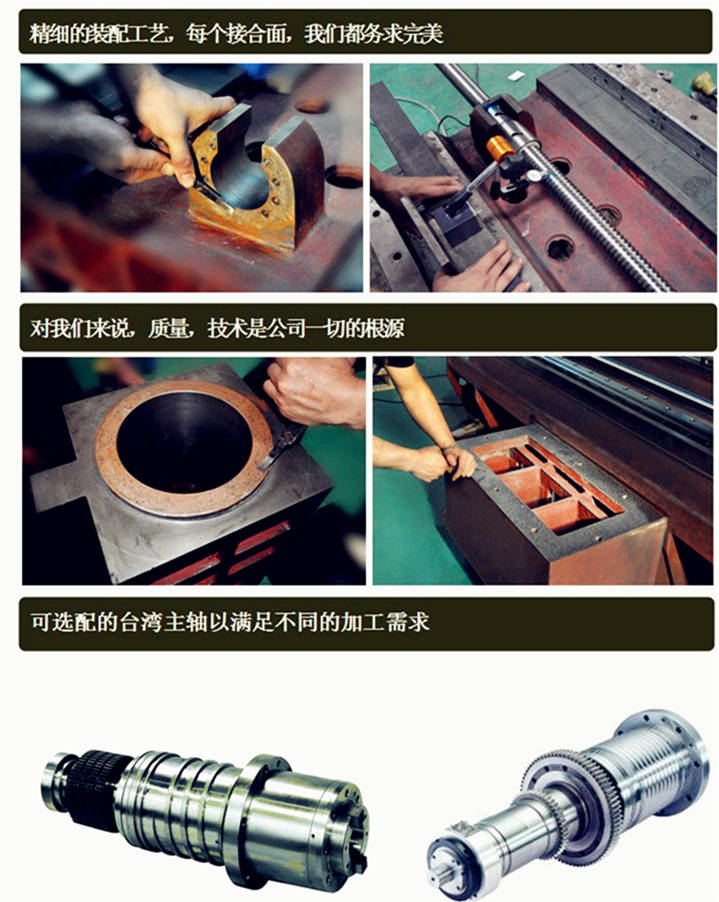 精细的装配工艺，每个接合面，我们都务求完美

对我们来说，质量，技术是公司一切的根源

可选配的台湾主轴以满足不同的加工需求